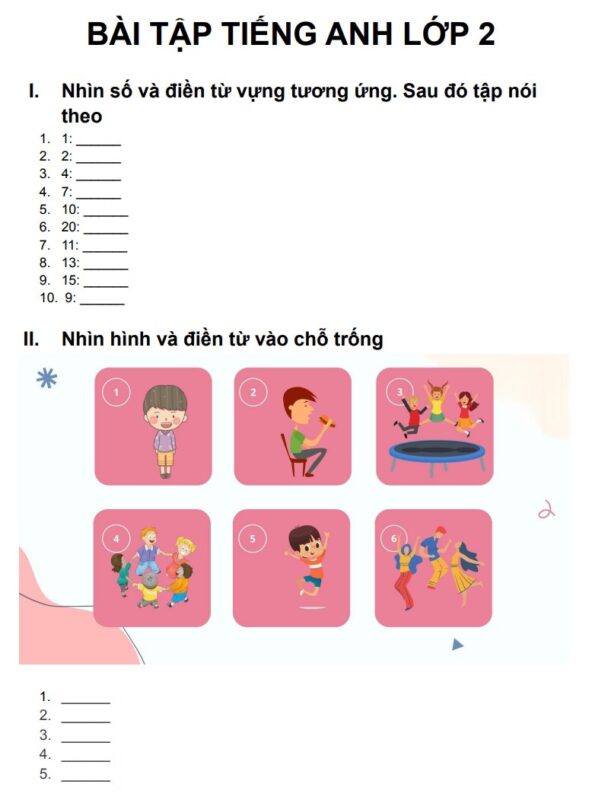 BÀI TẬP TIẾNG ANH LỚP 2

I. Nhìn số và điền từ vựng tương ứng. Sau đó tập nói theo

1. 1: ______
2. 2: ______
3. 4: ______
4. 7: ______
5. 10: ______
6. 20: ______
7. 11: ______
8. 13: ______
9. 15: ______
10. 9: ______

II. Nhìn hình và điền từ vào chỗ trống

1
2
3
4
5
6

1. ______
2. ______
3. ______
4. ______
5. ______