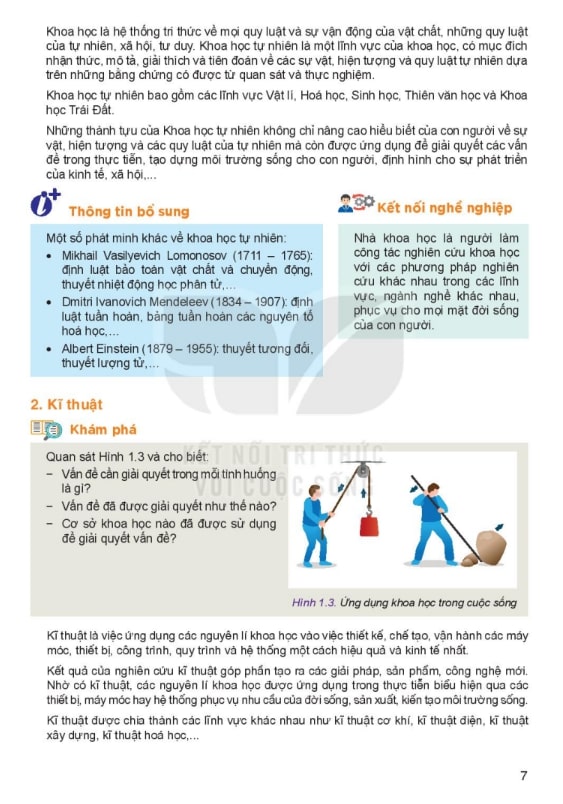 Khoa học là hệ thống tri thức về mọi quy luật và sự vận động của vật chất, những quy luật của tự nhiên, xã hội, tư duy. Khoa học tự nhiên là một lĩnh vực của khoa học, có mục đích nhận thức, mô tả, giải thích và tiên đoán về các sự vật, hiện tượng và quy luật tự nhiên dựa trên những bằng chứng có được từ quan sát và thực nghiệm.

Khoa học tự nhiên bao gồm các lĩnh vực Vật lí, Hoá học, Sinh học, Thiên văn học và Khoa học Trái Đất.

Những thành tựu của Khoa học tự nhiên không chỉ nâng cao hiểu biết của con người về sự vật, hiện tượng và các quy luật của tự nhiên mà còn được ứng dụng để giải quyết các vấn đề trong thực tiễn, tạo dựng môi trường sống cho con người, định hình cho sự phát triển của kinh tế, xã hội,...

Thông tin bổ sung

Một số phát minh khác về khoa học tự nhiên:
• Mikhail Vasilyevich Lomonosov (1711 – 1765): định luật bảo toàn vật chất và chuyển động, thuyết nhiệt động học phân tử,...
• Dmitri Ivanovich Mendeleev (1834 – 1907): định luật tuần hoàn, bảng tuần hoàn các nguyên tố hoá học,...
• Albert Einstein (1879 – 1955): thuyết tương đối, thuyết lượng tử,...

Kết nối nghề nghiệp

Nhà khoa học là người làm công tác nghiên cứu khoa học với các phương pháp nghiên cứu khác nhau trong các lĩnh vực, ngành nghề khác nhau, phục vụ cho mọi mặt đời sống của con người.

2. Kĩ thuật

Khám phá

Quan sát Hình 1.3 và cho biết:
– Vấn đề cần giải quyết trong mỗi tình huống là gì?
– Vấn đề đã được giải quyết như thế nào?
– Cơ sở khoa học nào đã được sử dụng để giải quyết vấn đề?

KẾT NỐI TRI THỨC VỚI CUỘC SỐNG

Hình 1.3. Ứng dụng khoa học trong cuộc sống

Kĩ thuật là việc ứng dụng các nguyên lí khoa học vào việc thiết kế, chế tạo, vận hành các máy móc, thiết bị, công trình, quy trình và hệ thống một cách hiệu quả và kinh tế nhất.

Kết quả của nghiên cứu kĩ thuật góp phần tạo ra các giải pháp, sản phẩm, công nghệ mới. Nhờ có kĩ thuật, các nguyên lí khoa học được ứng dụng trong thực tiễn biểu hiện qua các thiết bị, máy móc hay hệ thống phục vụ nhu cầu của đời sống, sản xuất, kiến tạo môi trường sống.

Kĩ thuật được chia thành các lĩnh vực khác nhau như kĩ thuật cơ khí, kĩ thuật điện, kĩ thuật xây dựng, kĩ thuật hoá học,...

7