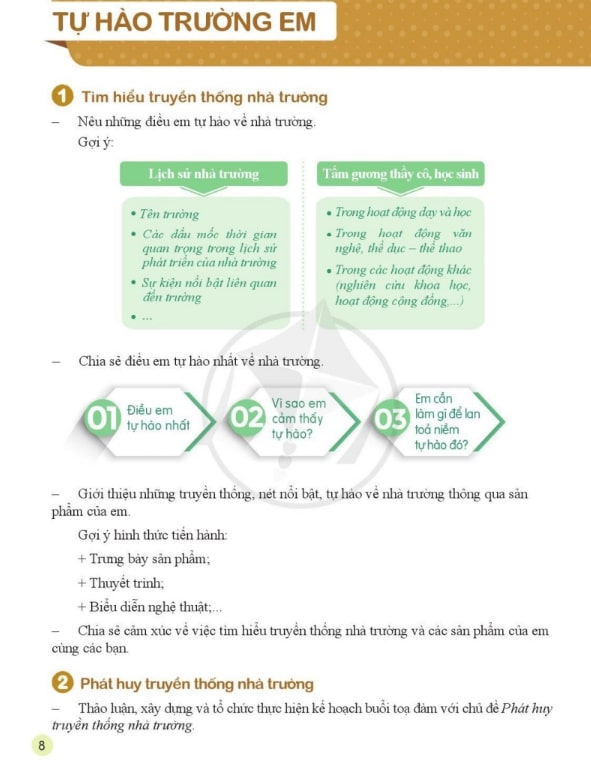 TỰ HÀO TRƯỜNG EM

1 Tìm hiểu truyền thống nhà trường

– Nêu những điều em tự hào về nhà trường.

Gợi ý:

Lịch sử nhà trường

• Tên trường
• Các dấu mốc thời gian quan trọng trong lịch sử phát triển của nhà trường
• Sự kiện nổi bật liên quan đến trường
• ...

Tấm gương thầy cô, học sinh

• Trong hoạt động dạy và học
• Trong hoạt động văn nghệ, thể dục – thể thao
• Trong các hoạt động khác (nghiên cứu khoa học, hoạt động cộng đồng,...)

– Chia sẻ điều em tự hào nhất về nhà trường.

01 Điều em tự hào nhất

02 Vì sao em cảm thấy tự hào?

03 Em cần làm gì để lan toả niềm tự hào đó?

– Giới thiệu những truyền thống, nét nổi bật, tự hào về nhà trường thông qua sản phẩm của em.

Gợi ý hình thức tiến hành:

+ Trưng bày sản phẩm;

+ Thuyết trình;

+ Biểu diễn nghệ thuật;...

– Chia sẻ cảm xúc về việc tìm hiểu truyền thống nhà trường và các sản phẩm của em cùng các bạn.

2 Phát huy truyền thống nhà trường

– Thảo luận, xây dựng và tổ chức thực hiện kế hoạch buổi toạ đàm với chủ đề Phát huy truyền thống nhà trường.

8