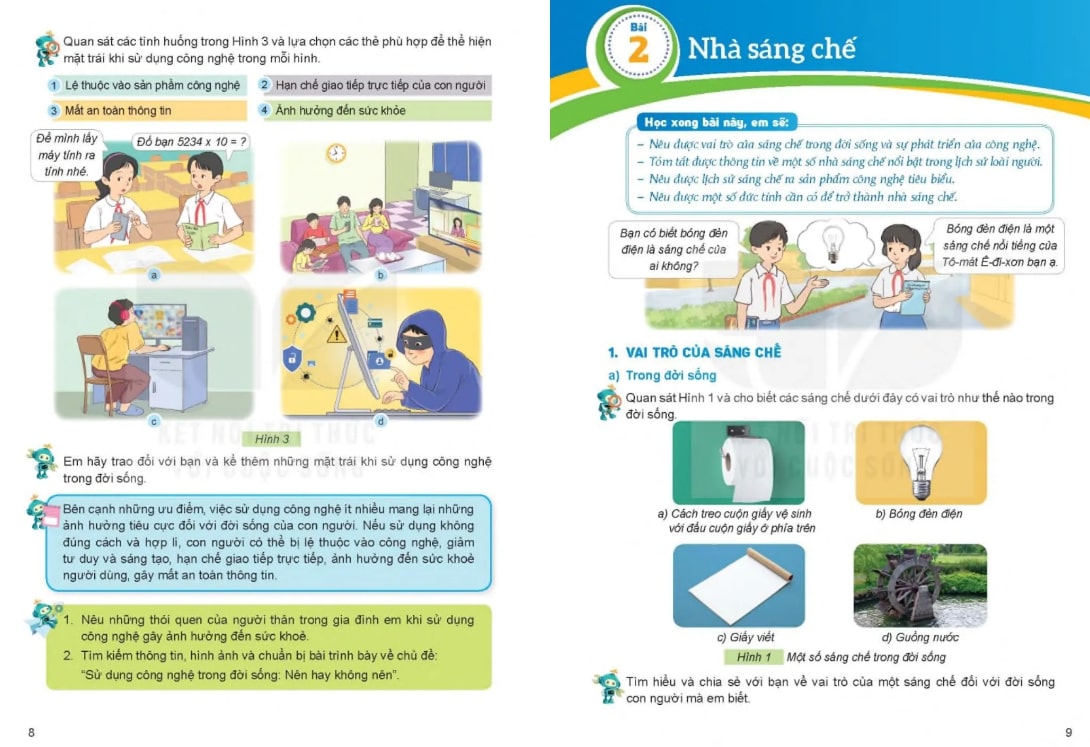 Quan sát các tình huống trong Hình 3 và lựa chọn các thẻ phù hợp để thể hiện mặt trái khi sử dụng công nghệ trong mỗi hình.

1 Lệ thuộc vào sản phẩm công nghệ
2 Hạn chế giao tiếp trực tiếp của con người
3 Mất an toàn thông tin
4 Ảnh hưởng đến sức khỏe

Để mình lấy máy tính ra tính nhé.

Đố bạn 5234 x 10 = ?

a

b

c

d

Hình 3

Em hãy trao đổi với bạn và kể thêm những mặt trái khi sử dụng công nghệ trong đời sống.

Bên cạnh những ưu điểm, việc sử dụng công nghệ ít nhiều mang lại những ảnh hưởng tiêu cực đối với đời sống của con người. Nếu sử dụng không đúng cách và hợp lí, con người có thể bị lệ thuộc vào công nghệ, giảm tư duy và sáng tạo, hạn chế giao tiếp trực tiếp, ảnh hưởng đến sức khoẻ người dùng, gây mất an toàn thông tin.

1. Nêu những thói quen của người thân trong gia đình em khi sử dụng công nghệ gây ảnh hưởng đến sức khoẻ.
2. Tìm kiếm thông tin, hình ảnh và chuẩn bị bài trình bày về chủ đề: "Sử dụng công nghệ trong đời sống: Nên hay không nên".

8

Bài 2 Nhà sáng chế

Học xong bài này, em sẽ:
– Nêu được vai trò của sáng chế trong đời sống và sự phát triển của công nghệ.
– Tóm tắt được thông tin về một số nhà sáng chế nổi bật trong lịch sử loài người.
– Nêu được lịch sử sáng chế ra sản phẩm công nghệ tiêu biểu.
– Nêu được một số đức tính cần có để trở thành nhà sáng chế.

Bạn có biết bóng đèn điện là sáng chế của ai không?

Bóng đèn điện là một sáng chế nổi tiếng của Tô-mát Ê-đi-xơn bạn ạ.

1. VAI TRÒ CỦA SÁNG CHẾ
a) Trong đời sống

Quan sát Hình 1 và cho biết các sáng chế dưới đây có vai trò như thế nào trong đời sống.

a) Cách treo cuộn giấy vệ sinh với đầu cuộn giấy ở phía trên
b) Bóng đèn điện
c) Giấy viết
d) Guồng nước

Hình 1 Một số sáng chế trong đời sống

Tìm hiểu và chia sẻ với bạn về vai trò của một sáng chế đối với đời sống con người mà em biết.

9