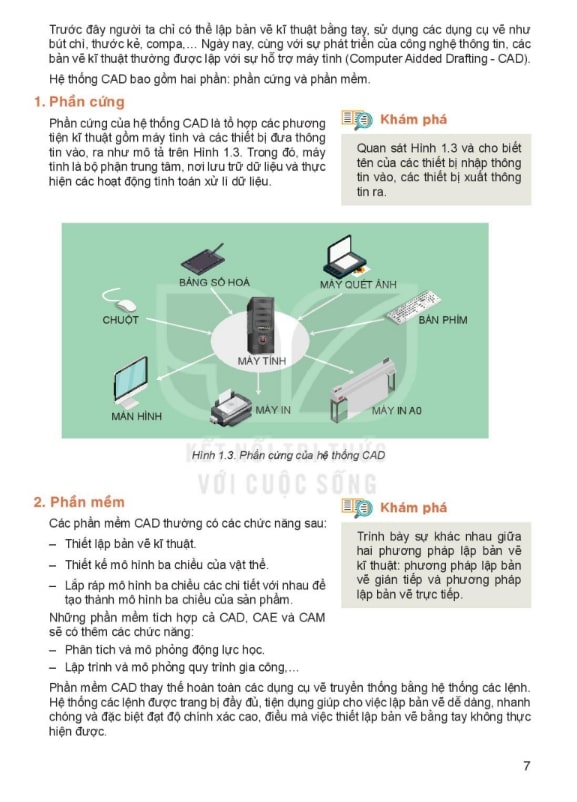 Trước đây người ta chỉ có thể lập bản vẽ kĩ thuật bằng tay, sử dụng các dụng cụ vẽ như bút chì, thước kẻ, compa,... Ngày nay, cùng với sự phát triển của công nghệ thông tin, các bản vẽ kĩ thuật thường được lập với sự hỗ trợ máy tính (Computer Aidded Drafting - CAD).

Hệ thống CAD bao gồm hai phần: phần cứng và phần mềm.

1. Phần cứng

Phần cứng của hệ thống CAD là tổ hợp các phương tiện kĩ thuật gồm máy tính và các thiết bị đưa thông tin vào, ra như mô tả trên Hình 1.3. Trong đó, máy tính là bộ phận trung tâm, nơi lưu trữ dữ liệu và thực hiện các hoạt động tính toán xử lí dữ liệu.

Khám phá

Quan sát Hình 1.3 và cho biết tên của các thiết bị nhập thông tin vào, các thiết bị xuất thông tin ra.

BẢNG SỐ HOÁ
MÁY QUÉT ẢNH
CHUỘT
BÀN PHÍM
MÁY TÍNH
MÀN HÌNH
MÁY IN
MÁY IN A0

Hình 1.3. Phần cứng của hệ thống CAD

KẾT NỐI TRI THỨC VỚI CUỘC SỐNG

2. Phần mềm

Các phần mềm CAD thường có các chức năng sau:
– Thiết lập bản vẽ kĩ thuật.
– Thiết kế mô hình ba chiều của vật thể.
– Lắp ráp mô hình ba chiều các chi tiết với nhau để tạo thành mô hình ba chiều của sản phẩm.

Những phần mềm tích hợp cả CAD, CAE và CAM sẽ có thêm các chức năng:
– Phân tích và mô phỏng động lực học.
– Lập trình và mô phỏng quy trình gia công,...

Khám phá

Trình bày sự khác nhau giữa hai phương pháp lập bản vẽ kĩ thuật: phương pháp lập bản vẽ gián tiếp và phương pháp lập bản vẽ trực tiếp.

Phần mềm CAD thay thế hoàn toàn các dụng cụ vẽ truyền thống bằng hệ thống các lệnh. Hệ thống các lệnh được trang bị đầy đủ, tiện dụng giúp cho việc lập bản vẽ dễ dàng, nhanh chóng và đặc biệt đạt độ chính xác cao, điều mà việc thiết lập bản vẽ bằng tay không thực hiện được.

7