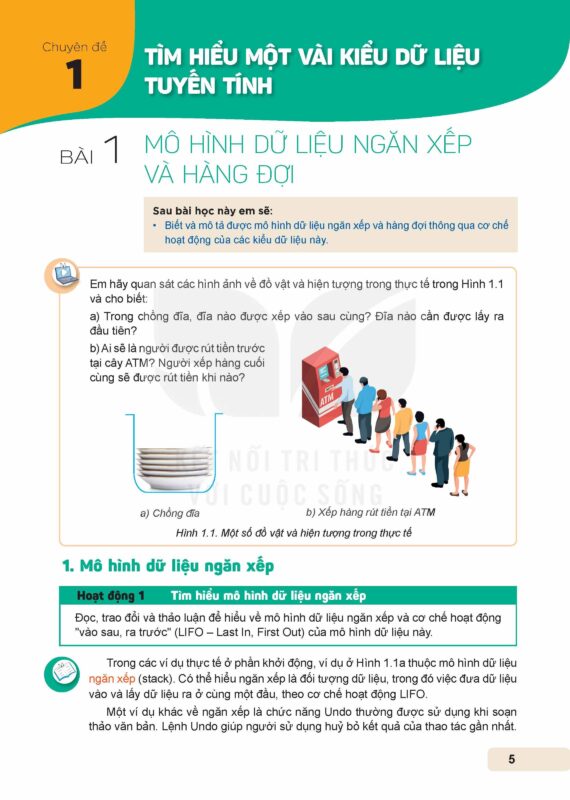 Chuyên đề
1

TÌM HIỂU MỘT VÀI KIỂU DỮ LIỆU TUYẾN TÍNH

BÀI 1 MÔ HÌNH DỮ LIỆU NGĂN XẾP VÀ HÀNG ĐỢI

Sau bài học này em sẽ:
• Biết và mô tả được mô hình dữ liệu ngăn xếp và hàng đợi thông qua cơ chế hoạt động của các kiểu dữ liệu này.

Em hãy quan sát các hình ảnh về đồ vật và hiện tượng trong thực tế trong Hình 1.1 và cho biết:

a) Trong chồng đĩa, đĩa nào được xếp vào sau cùng? Đĩa nào cần được lấy ra đầu tiên?

b) Ai sẽ là người được rút tiền trước tại cây ATM? Người xếp hàng cuối cùng sẽ được rút tiền khi nào?

ATM

KẾT NỐI TRI THỨC VỚI CUỘC SỐNG

a) Chồng đĩa

b) Xếp hàng rút tiền tại ATM

Hình 1.1. Một số đồ vật và hiện tượng trong thực tế

1. Mô hình dữ liệu ngăn xếp

Hoạt động 1 Tìm hiểu mô hình dữ liệu ngăn xếp

Đọc, trao đổi và thảo luận để hiểu về mô hình dữ liệu ngăn xếp và cơ chế hoạt động "vào sau, ra trước" (LIFO – Last In, First Out) của mô hình dữ liệu này.

Trong các ví dụ thực tế ở phần khởi động, ví dụ ở Hình 1.1a thuộc mô hình dữ liệu ngăn xếp (stack). Có thể hiểu ngăn xếp là đối tượng dữ liệu, trong đó việc đưa dữ liệu vào và lấy dữ liệu ra ở cùng một đầu, theo cơ chế hoạt động LIFO.

Một ví dụ khác về ngăn xếp là chức năng Undo thường được sử dụng khi soạn thảo văn bản. Lệnh Undo giúp người sử dụng huỷ bỏ kết quả của thao tác gần nhất.

5