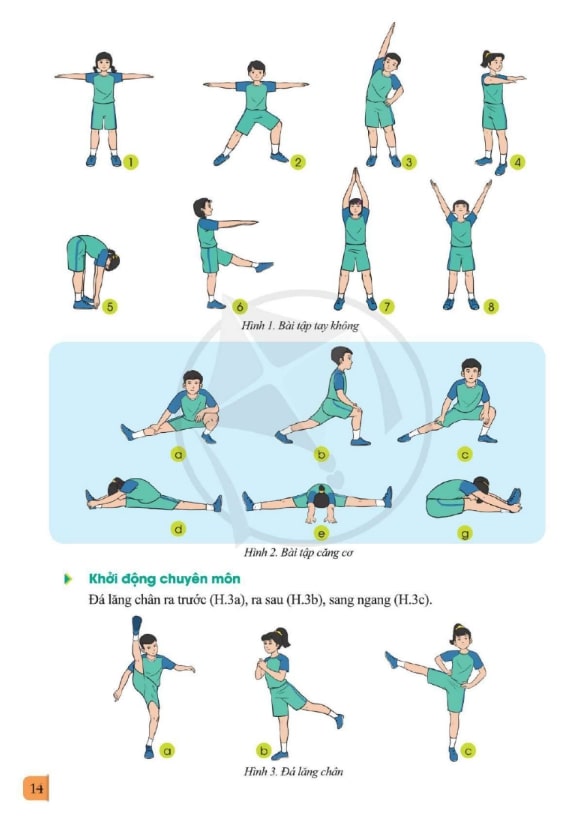 1

2

3

4

5

6

7

8

Hình 1. Bài tập tay không

a

b

c

d

e

g

Hình 2. Bài tập căng cơ

Khởi động chuyên môn

Đá lăng chân ra trước (H.3a), ra sau (H.3b), sang ngang (H.3c).

a

b

c

Hình 3. Đá lăng chân

14