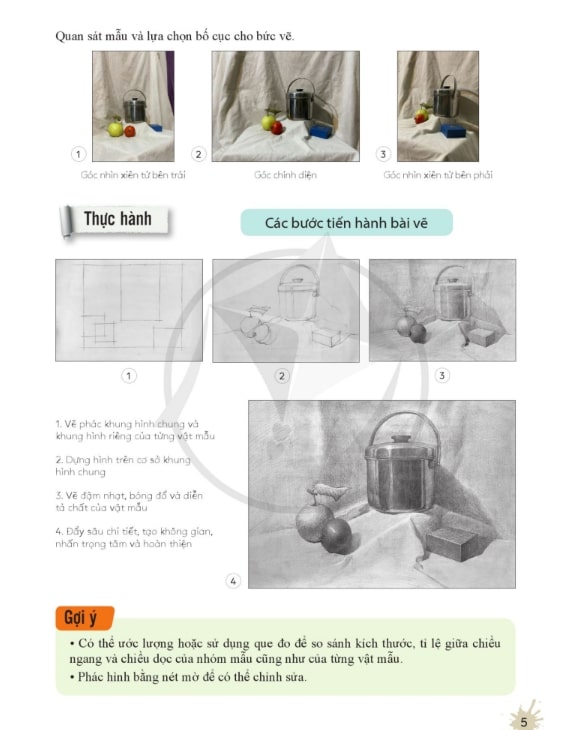 Quan sát mẫu và lựa chọn bố cục cho bức vẽ.

1

Góc nhìn xiên từ bên trái

2

Góc chính diện

3

Góc nhìn xiên từ bên phải

Thực hành

Các bước tiến hành bài vẽ

1

2

3

1. Vẽ phác khung hình chung và khung hình riêng của từng vật mẫu

2. Dựng hình trên cơ sở khung hình chung

3. Vẽ đậm nhạt, bóng đổ và diễn tả chất của vật mẫu

4. Đẩy sâu chi tiết, tạo không gian, nhấn trọng tâm và hoàn thiện

4

Gợi ý

• Có thể ước lượng hoặc sử dụng que đo để so sánh kích thước, tỉ lệ giữa chiều ngang và chiều dọc của nhóm mẫu cũng như của từng vật mẫu.

• Phác hình bằng nét mờ để có thể chỉnh sửa.

5